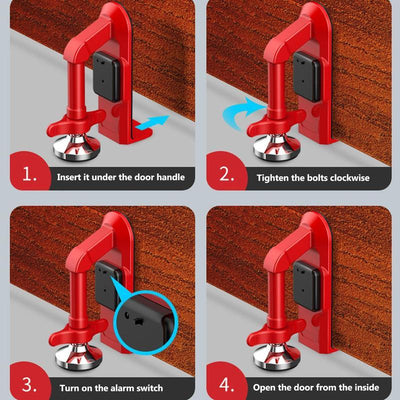 1. Insert it under the door handle

2. Tighten the bolts clockwise

3. Turn on the alarm switch

4. Open the door from the inside